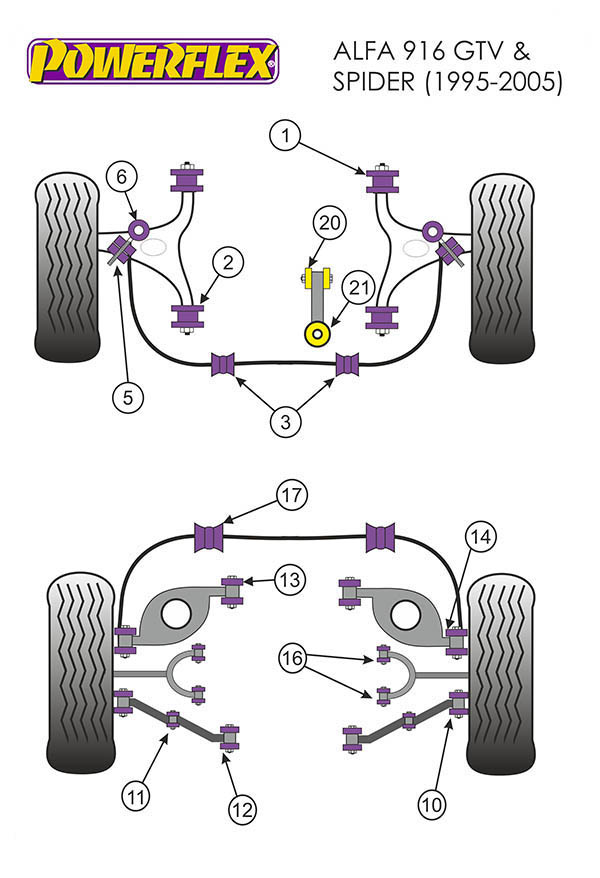 POWERFLEX®

ALFA 916 GTV & SPIDER (1995-2005)

1
6
20
2
21
5
3

17
14
13
16
11
12
10