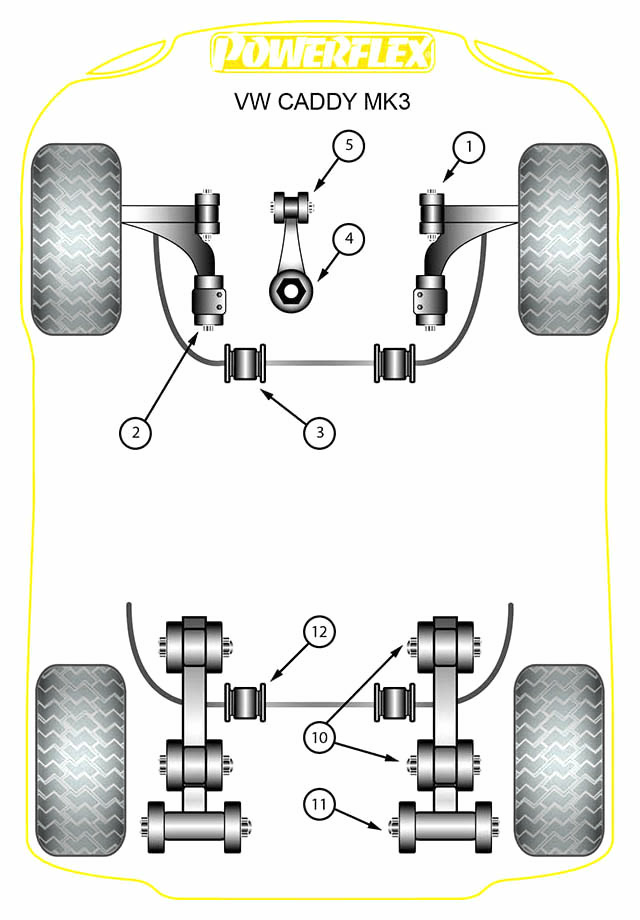 POWERFLEX

VW CADDY MK3

5
1
4
2
3
12
10
11