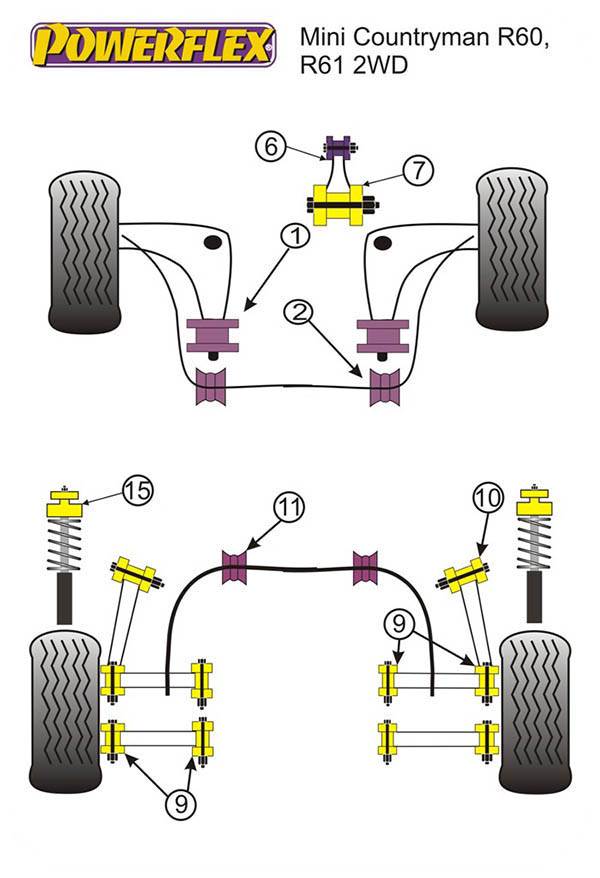 POWERFLEX®

Mini Countryman R60, R61 2WD

6
7
1
2

15
11
10
9
9