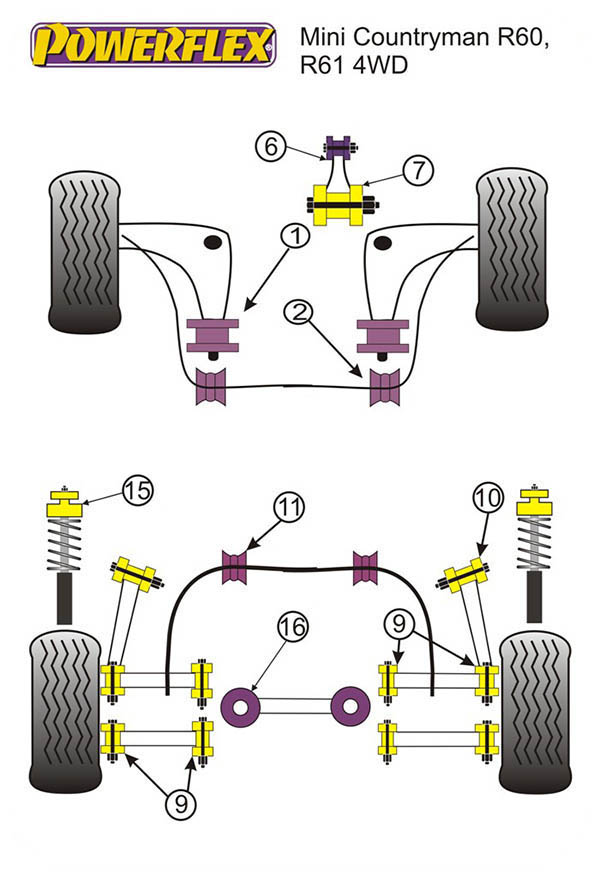 POWERFLEX®

Mini Countryman R60, R61 4WD

6

7

1

2

15

11

10

16

9

9