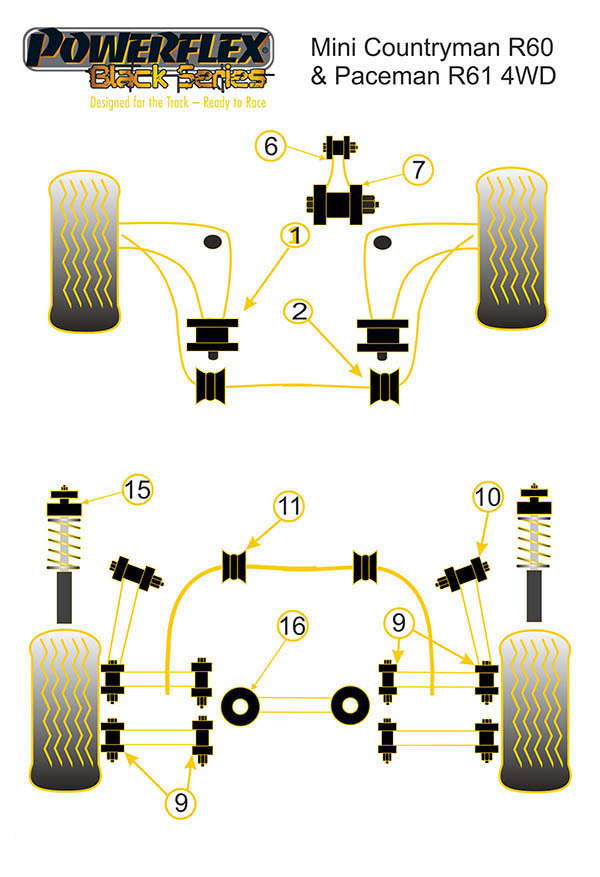 POWERFLEX
Black Series
Designed for the Track – Ready to Race

Mini Countryman R60
& Paceman R61 4WD

6
7
1
2
15
11
10
16
9
9