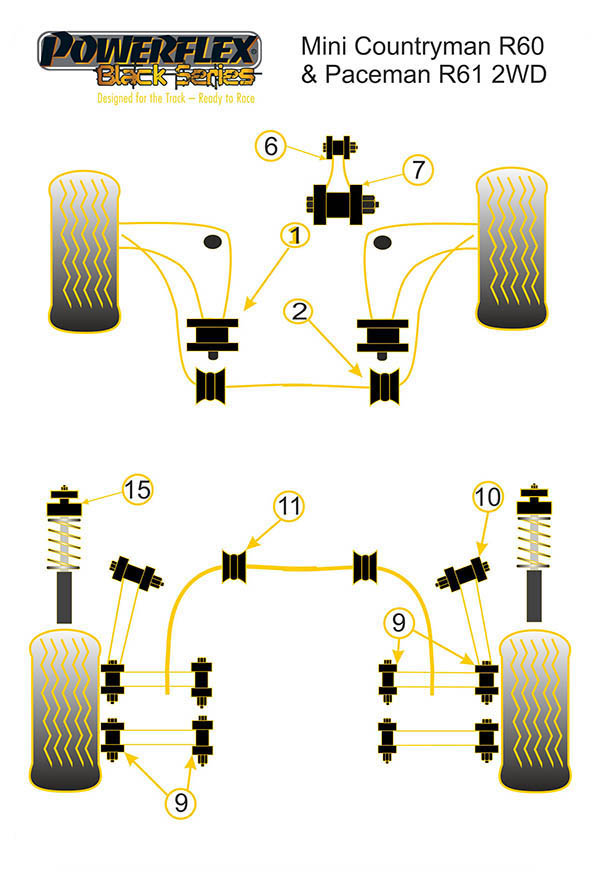 POWERFLEX
Black Series
Designed for the Track – Ready to Race

Mini Countryman R60
& Paceman R61 2WD

6
7
1
2
15
11
10
9
9