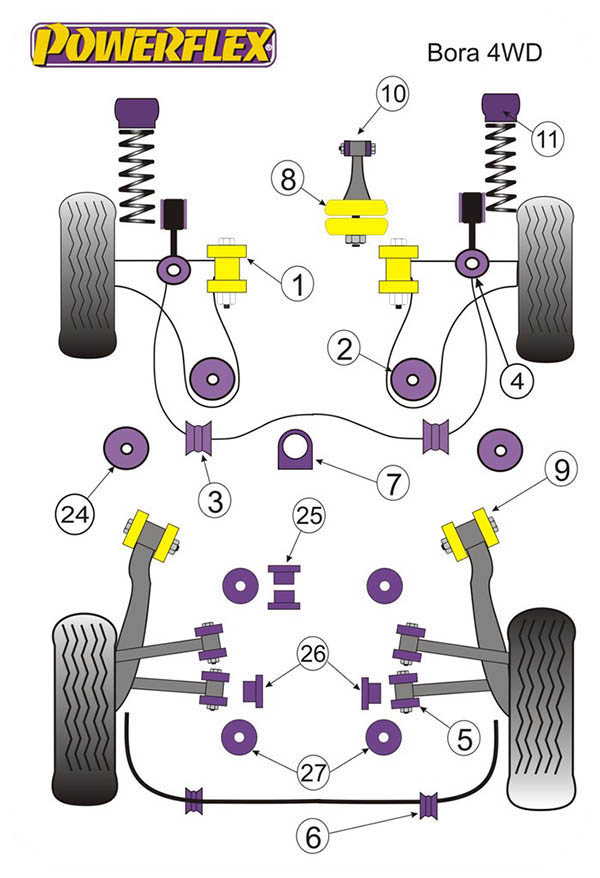 POWERFLEX

Bora 4WD

10

11

8

1

2

4

24

3

7

9

25

26

5

27

6