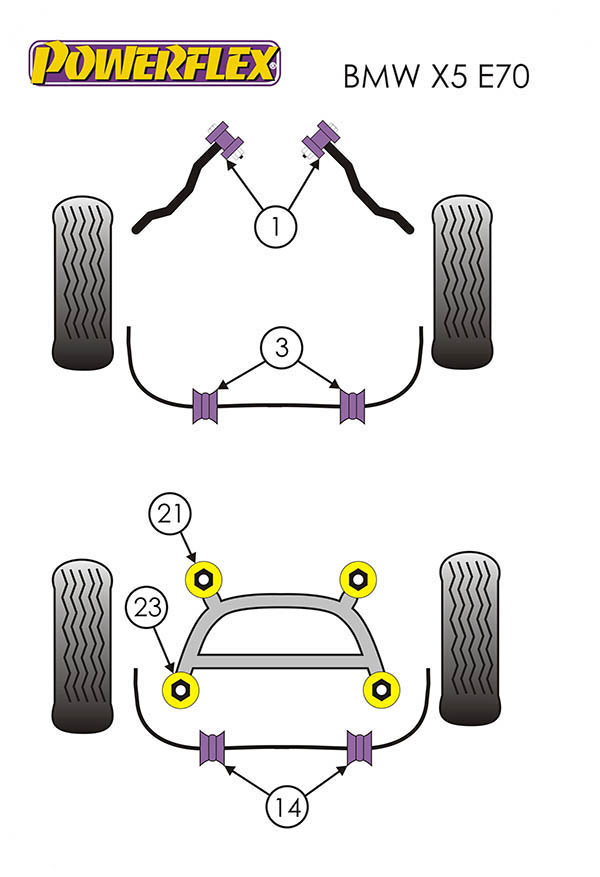 POWERFLEX®

BMW X5 E70

1

3

21

23

14