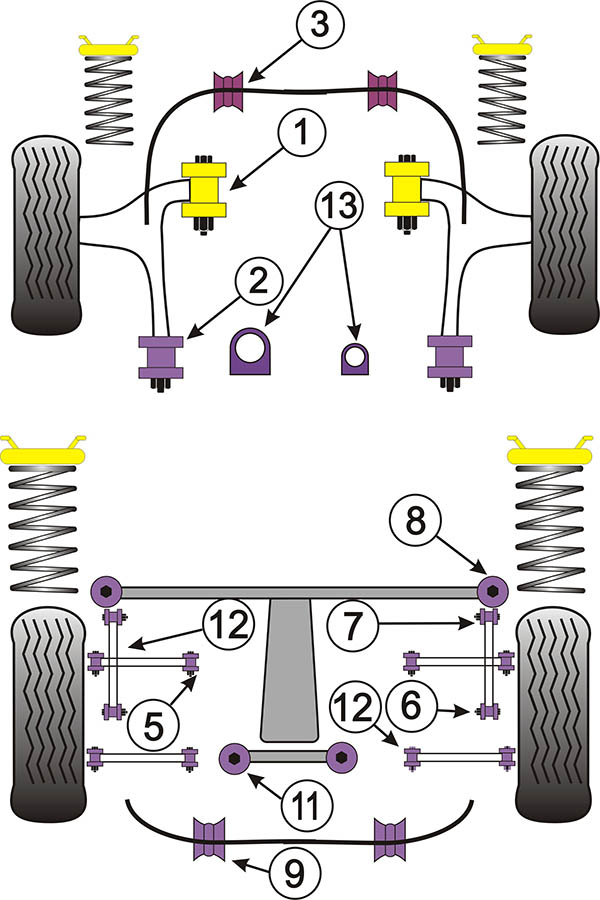 3
1
13
2
8
12
7
5
12
6
11
9