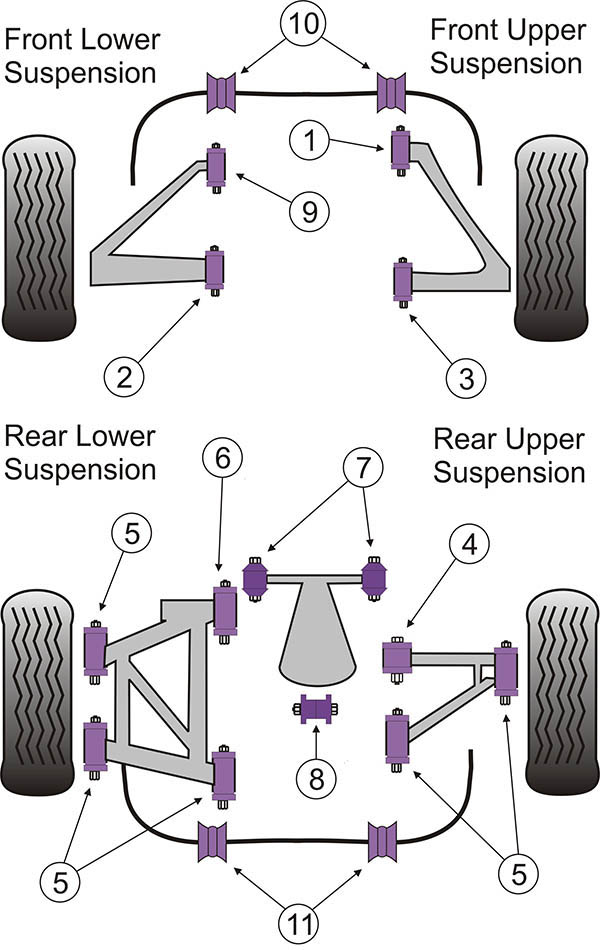 Front Lower Suspension

10

Front Upper Suspension

1

9

2

3

Rear Lower Suspension

6

7

Rear Upper Suspension

5

4

8

5

5

11