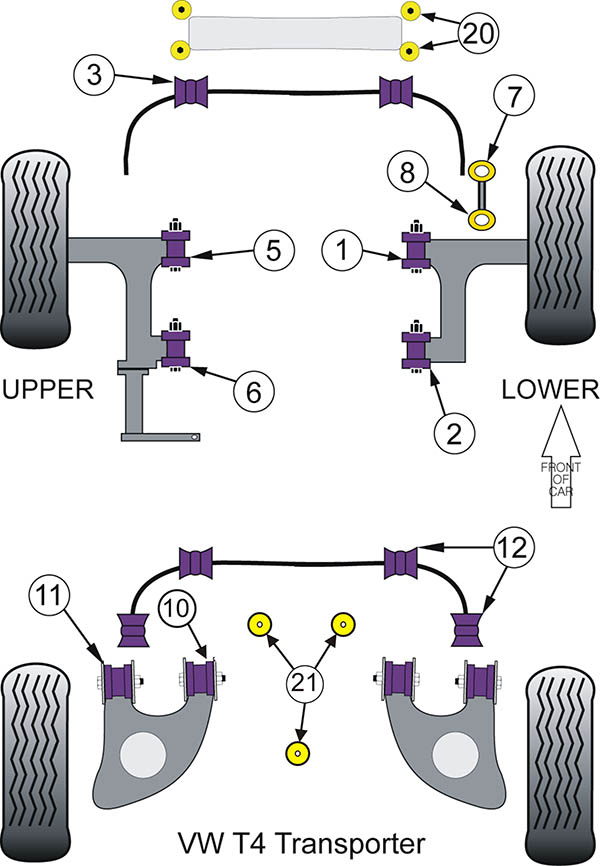 20
3
7
8
5
1
UPPER
6
LOWER
2
FRONT OF CAR
12
11
10
21
VW T4 Transporter