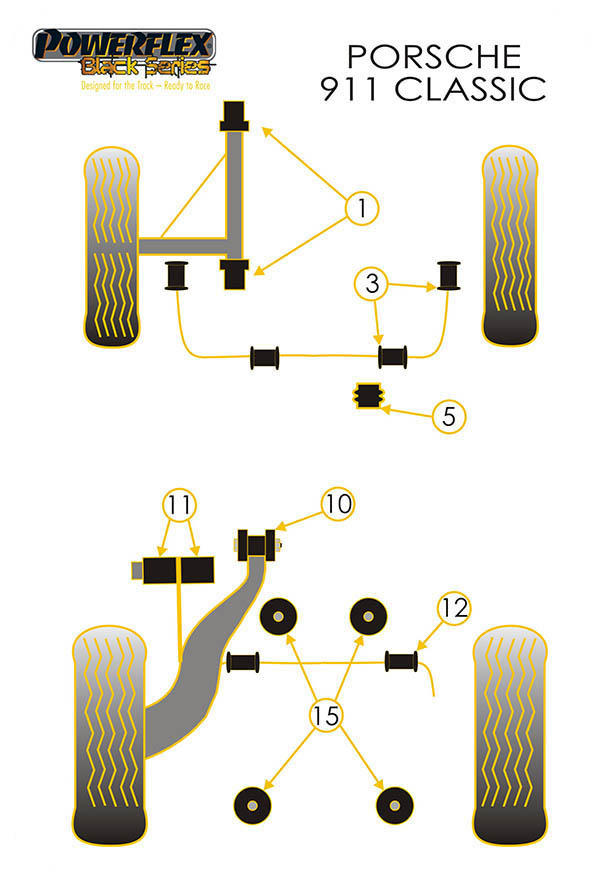 POWERFLEX
Black Series
Designed for the Track – Ready to Race

PORSCHE
911 CLASSIC

1

3

5

11

10

12

15