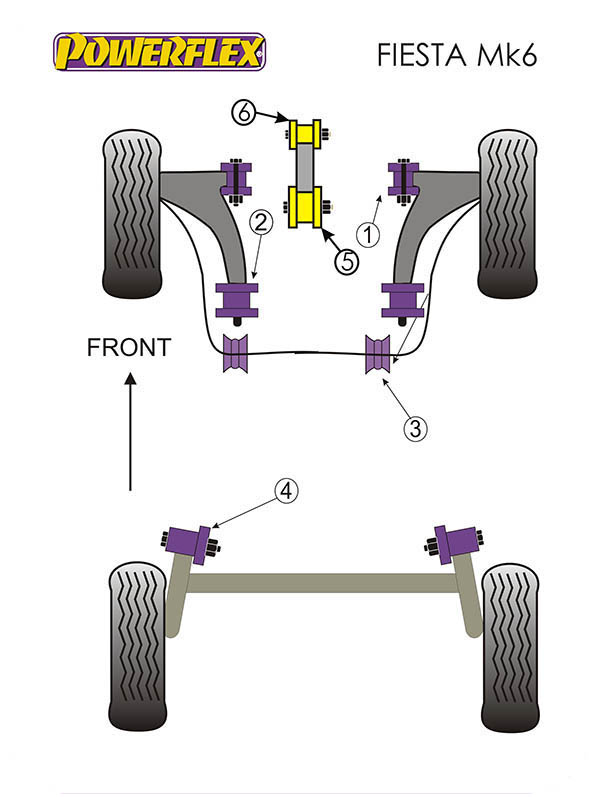 POWERFLEX

FIESTA Mk6

6

2

1

5

FRONT

3

4