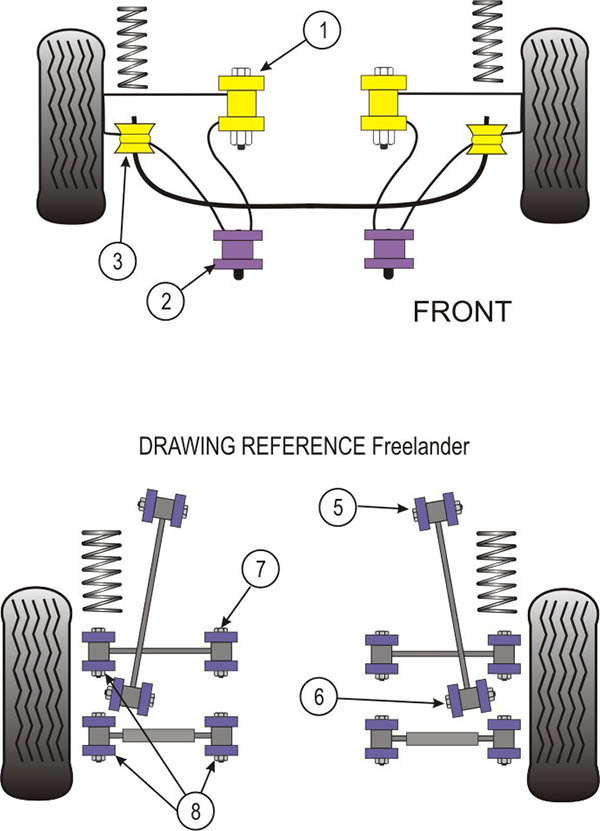 1

3

2

FRONT

DRAWING REFERENCE Freelander

5

7

6

8