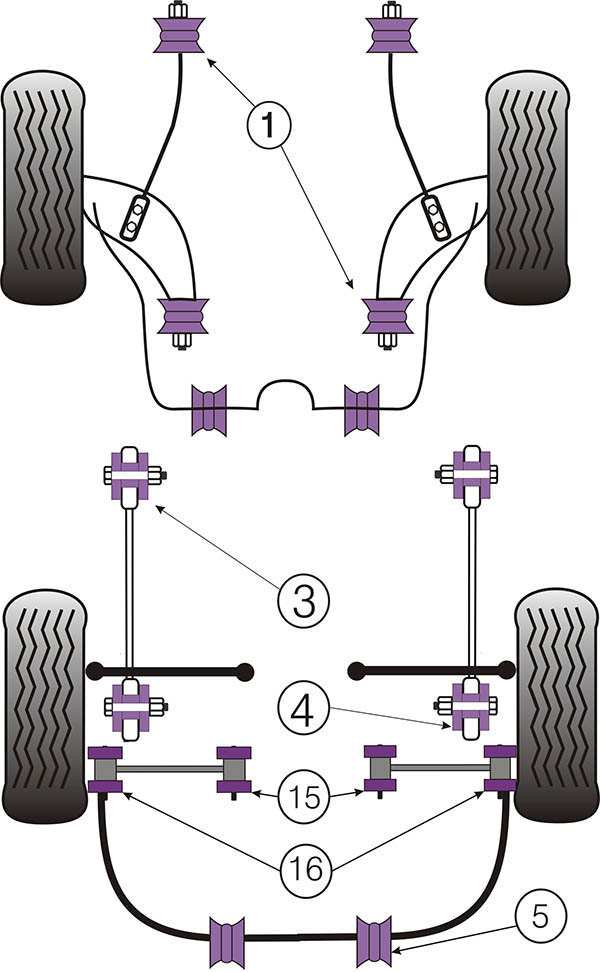 1
3
4
15
16
5