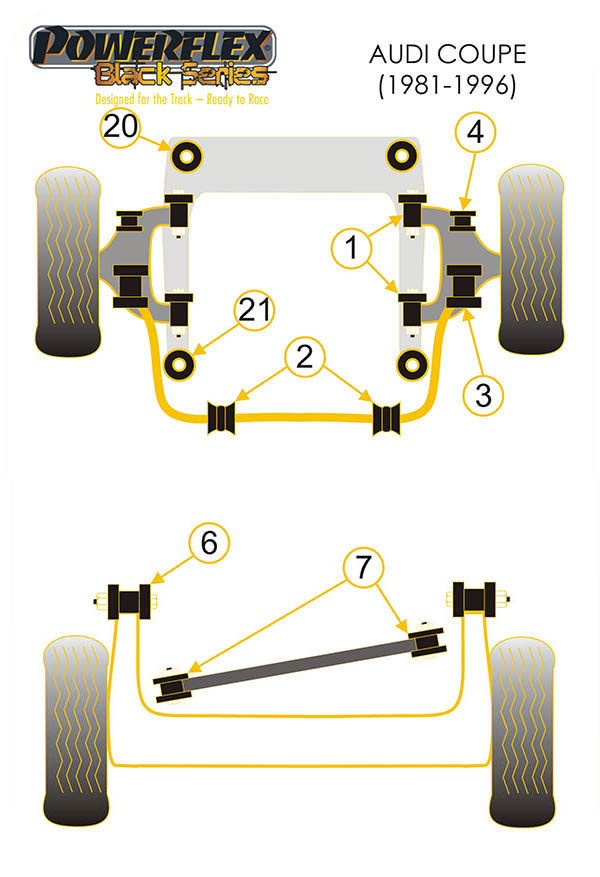 POWERFLEX
Black Series
Designed for the Track – Ready to Race

AUDI COUPE
(1981-1996)

20
4
1
21
2
3
6
7