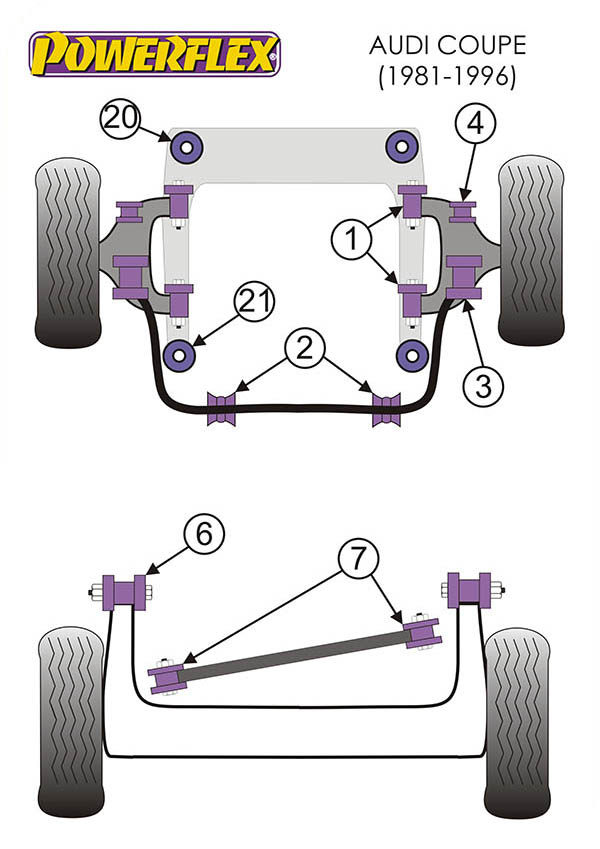 POWERFLEX

AUDI COUPE
(1981-1996)

20
4
1
21
2
3
6
7